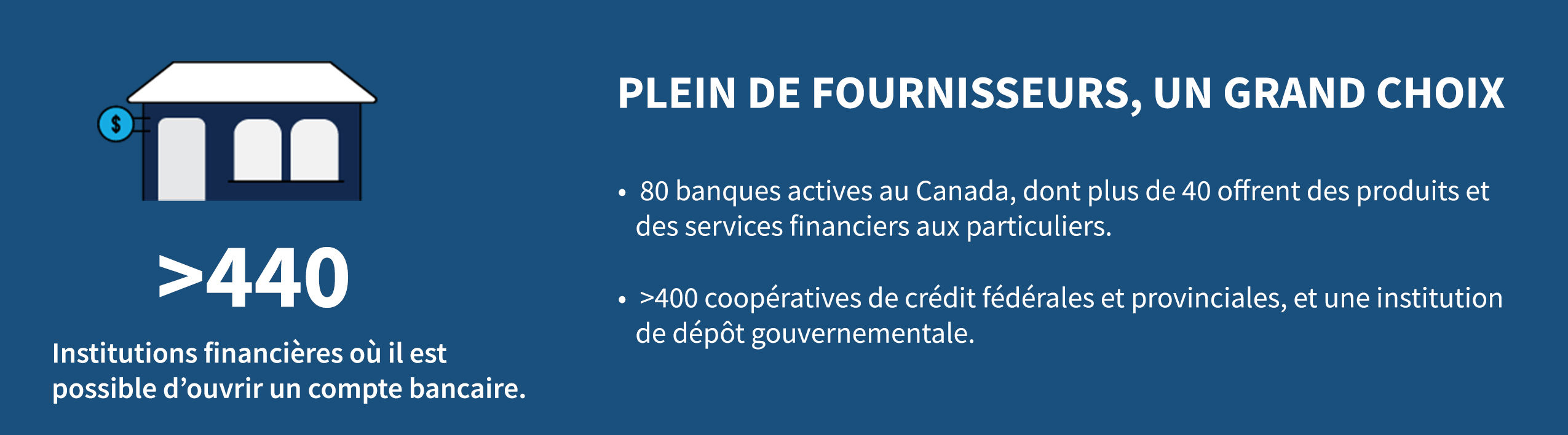 $

>440

Institutions financières où il est possible d’ouvrir un compte bancaire.

PLEIN DE FOURNISSEURS, UN GRAND CHOIX

• 80 banques actives au Canada, dont plus de 40 offrent des produits et des services financiers aux particuliers.

• >400 coopératives de crédit fédérales et provinciales, et une institution de dépôt gouvernementale.